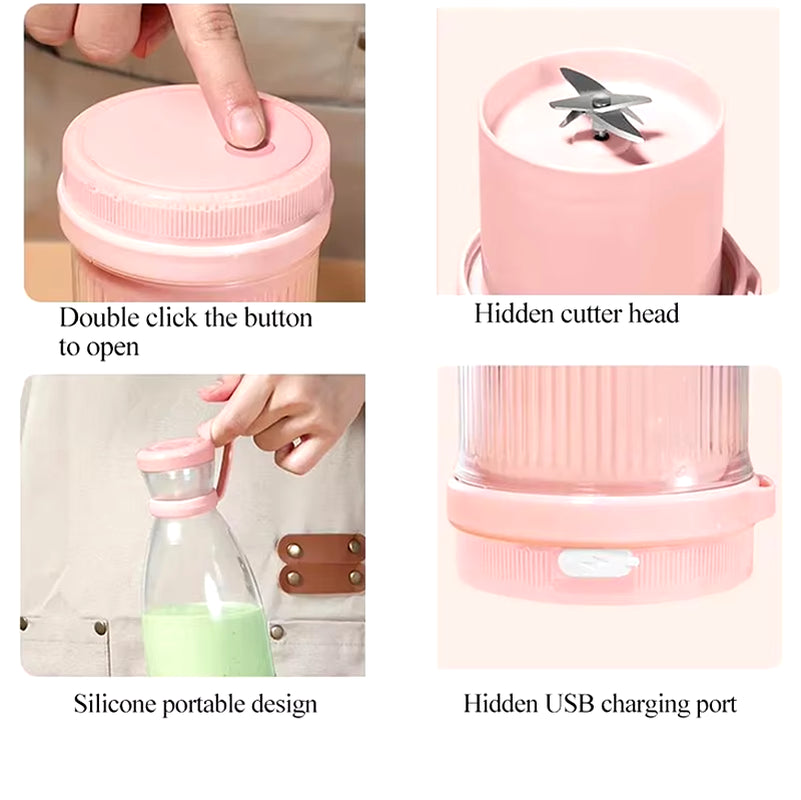 Double click the button to open

Hidden cutter head

Silicone portable design

Hidden USB charging port